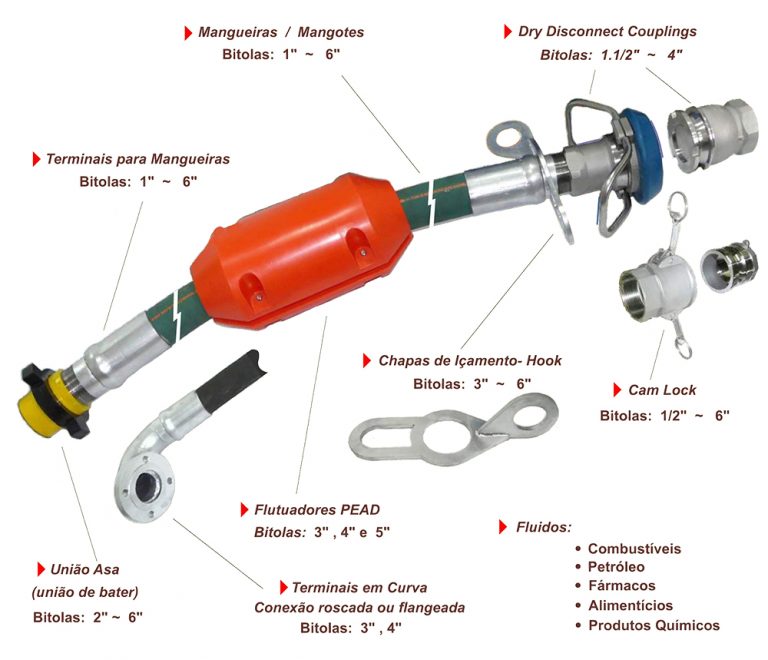 Mangueiras / Mangotes
Bitolas: 1" ~ 6"

Dry Disconnect Couplings
Bitolas: 1.1/2" ~ 4"

Terminais para Mangueiras
Bitolas: 1" ~ 6"

Chapas de Içamento- Hook
Bitolas: 3" ~ 6"

Cam Lock
Bitolas: 1/2" ~ 6"

Flutuadores PEAD
Bitolas: 3" , 4" e 5"

Fluidos:
• Combustíveis
• Petróleo
• Fármacos
• Alimentícios
• Produtos Químicos

União Asa
(união de bater)
Bitolas: 2" ~ 6"

Terminais em Curva
Conexão roscada ou flangeada
Bitolas: 3" , 4"